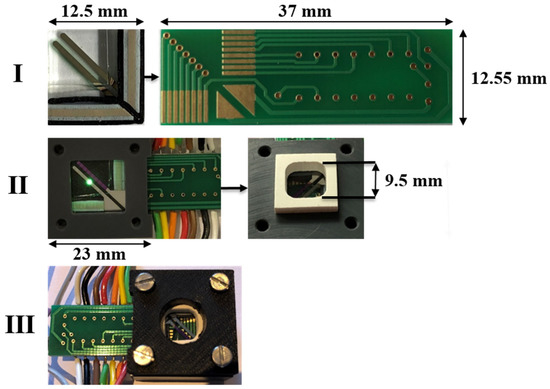 12.5 mm

37 mm

I

12.55 mm

II

9.5 mm

23 mm

III