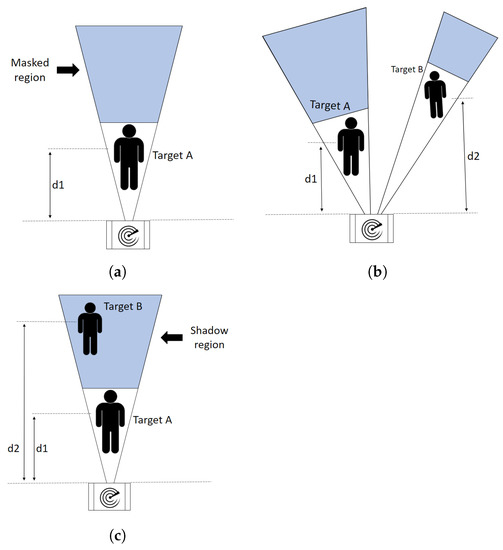 Masked region

Target A

d1

(a)

Target A

Target B

d1

d2

(b)

Target B

Shadow region

Target A

d2

d1

(c)