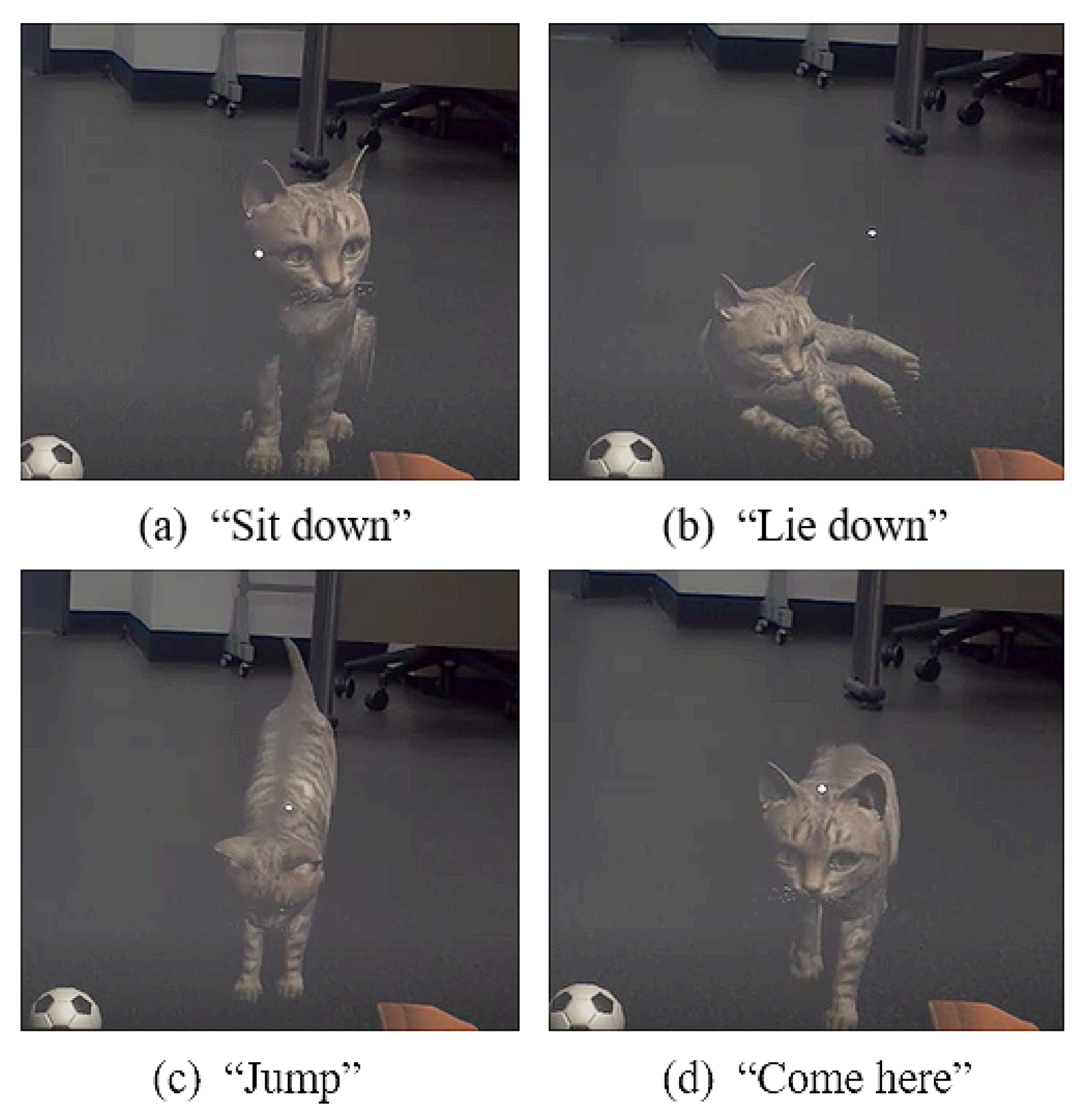 (a) “Sit down”

(b) “Lie down”

(c) “Jump”

(d) “Come here”