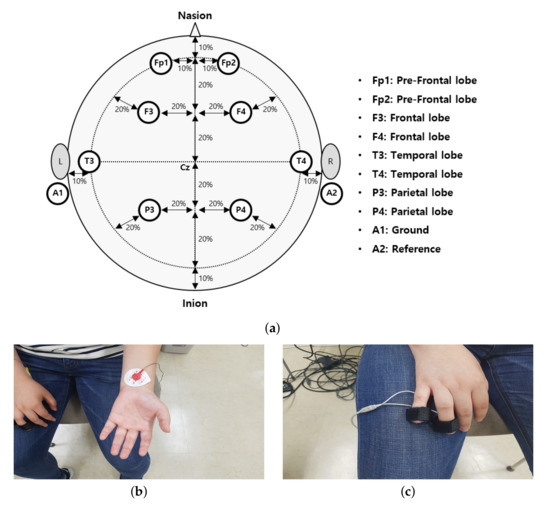 Nasion

10%

Fp1 10% 10% Fp2

20%

20% F3 20% 20% F4 20%

20%

L T3 Cz T4 R

10% 10%

A1 A2

20%

P3 20% 20% P4

20% 20%

20%

10%

Inion

• Fp1: Pre-Frontal lobe
• Fp2: Pre-Frontal lobe
• F3: Frontal lobe
• F4: Frontal lobe
• T3: Temporal lobe
• T4: Temporal lobe
• P3: Parietal lobe
• P4: Parietal lobe
• A1: Ground
• A2: Reference

(a)

(b)

(c)