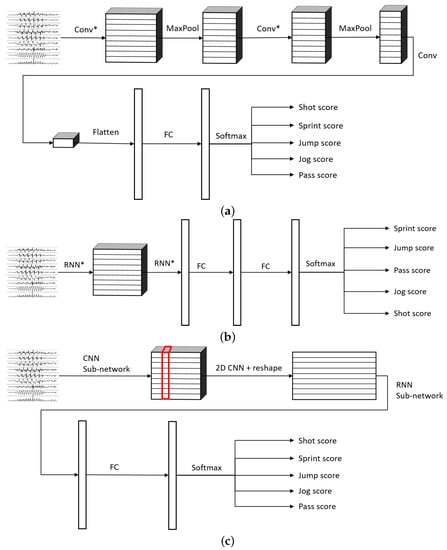 Conv*
MaxPool
Conv*
MaxPool
Conv
Flatten
FC
Softmax
Shot score
Sprint score
Jump score
Jog score
Pass score
(a)

RNN*
RNN*
FC
FC
Softmax
Sprint score
Jump score
Pass score
Jog score
Shot score
(b)

CNN Sub-network
2D CNN + reshape
RNN Sub-network
FC
Softmax
Shot score
Sprint score
Jump score
Jog score
Pass score
(c)