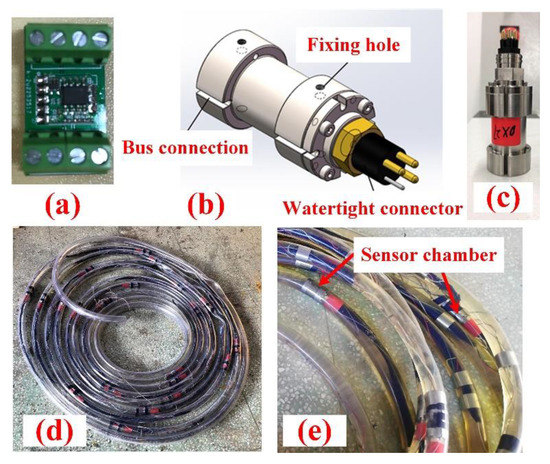 Fixing hole

Bus connection

Watertight connector

(a)

(b)

(c)

Sensor chamber

(d)

(e)