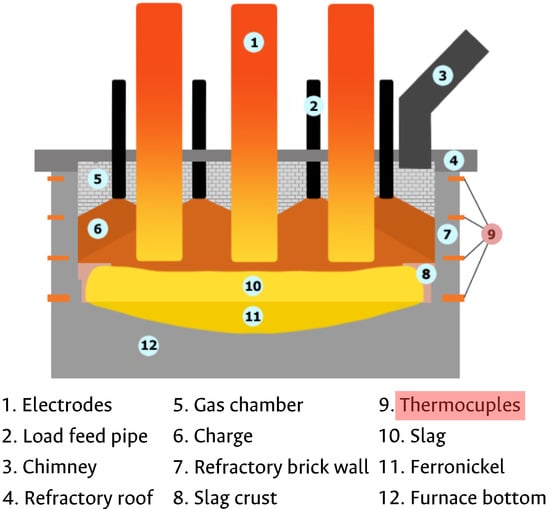 1
2
3
4
5
6
7
8
9
10
11
12

1. Electrodes
2. Load feed pipe
3. Chimney
4. Refractory roof

5. Gas chamber
6. Charge
7. Refractory brick wall
8. Slag crust

9. Thermocuples
10. Slag
11. Ferronickel
12. Furnace bottom