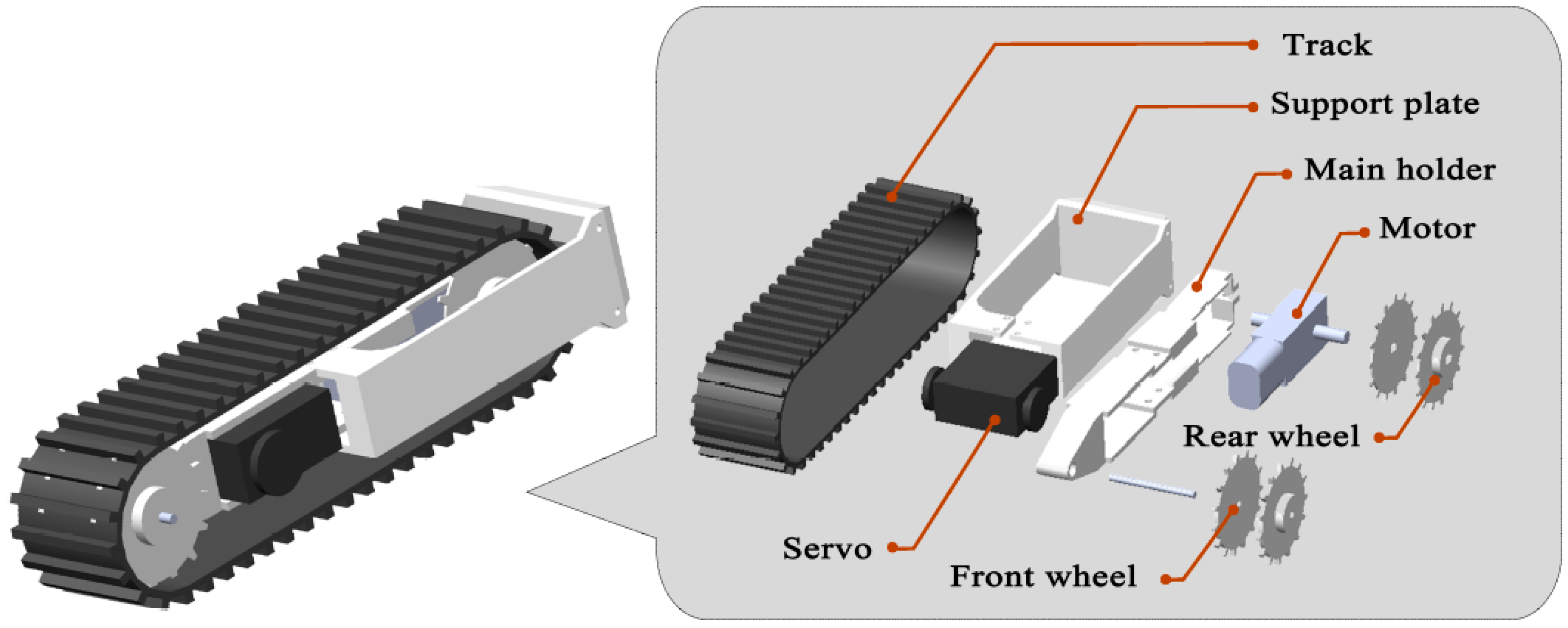 Track
Support plate
Main holder
Motor
Rear wheel
Servo
Front wheel