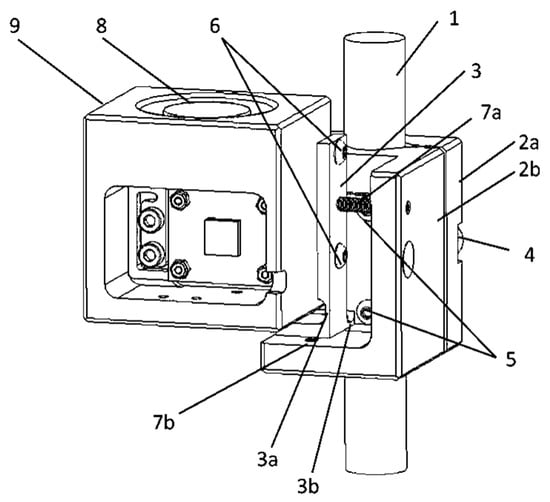 9
8
6
1
3
7a
2a
2b
4
5
7b
3a
3b