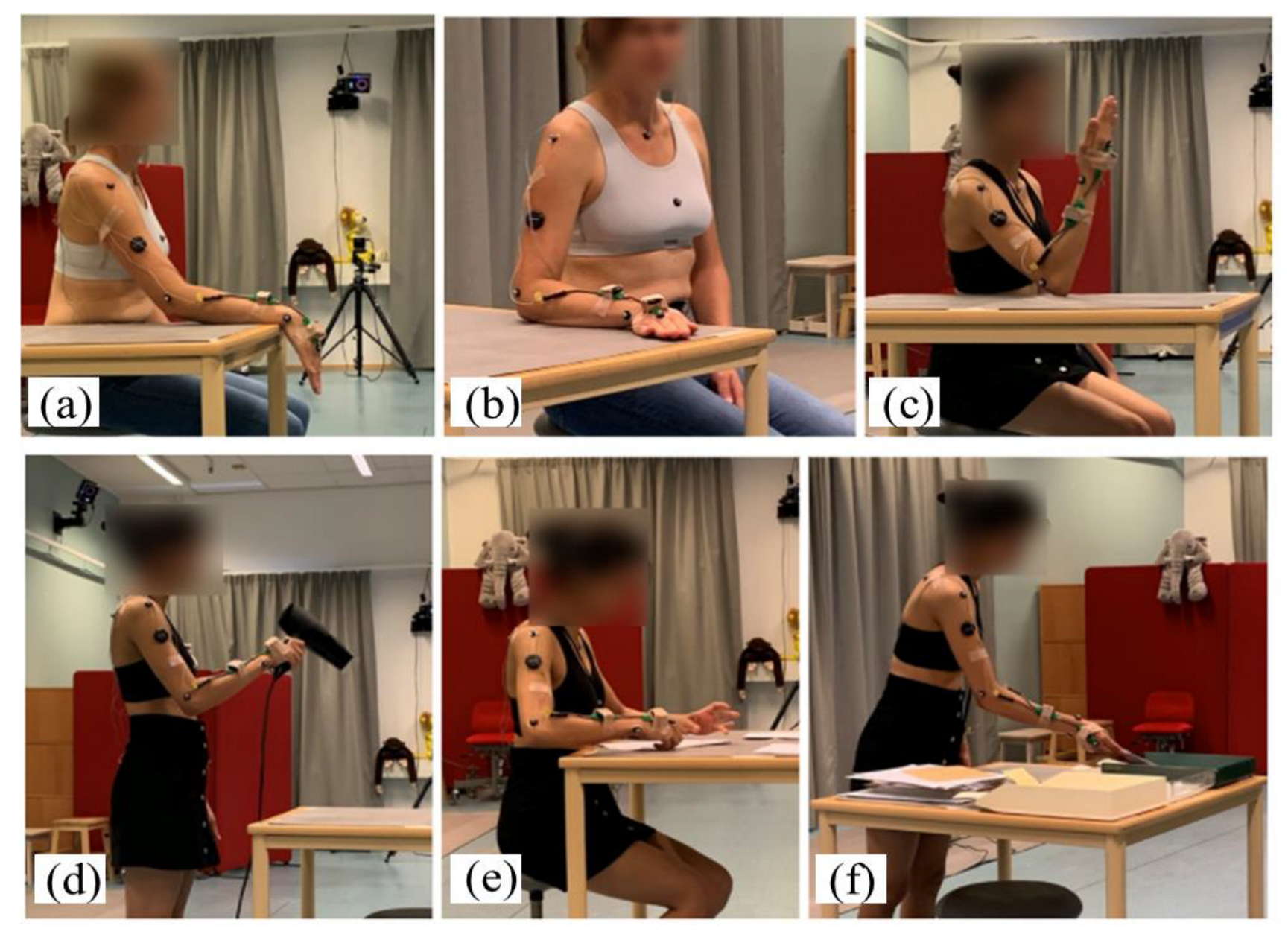 (a)
(b)
(c)
(d)
(e)
(f)