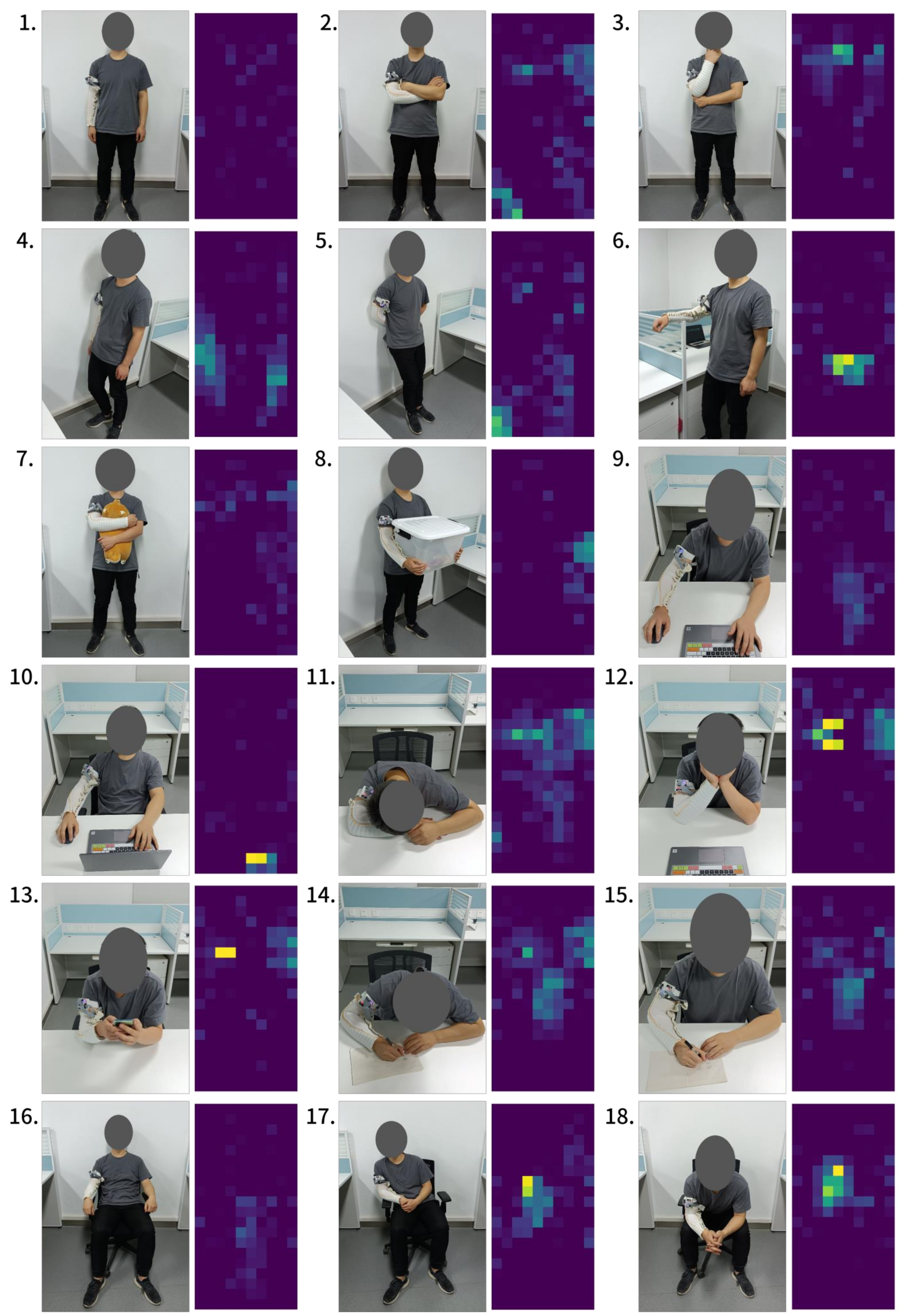 1.

2.

3.

4.

5.

6.

7.

8.

9.

10.

11.

12.

13.

14.

15.

16.

17.

18.