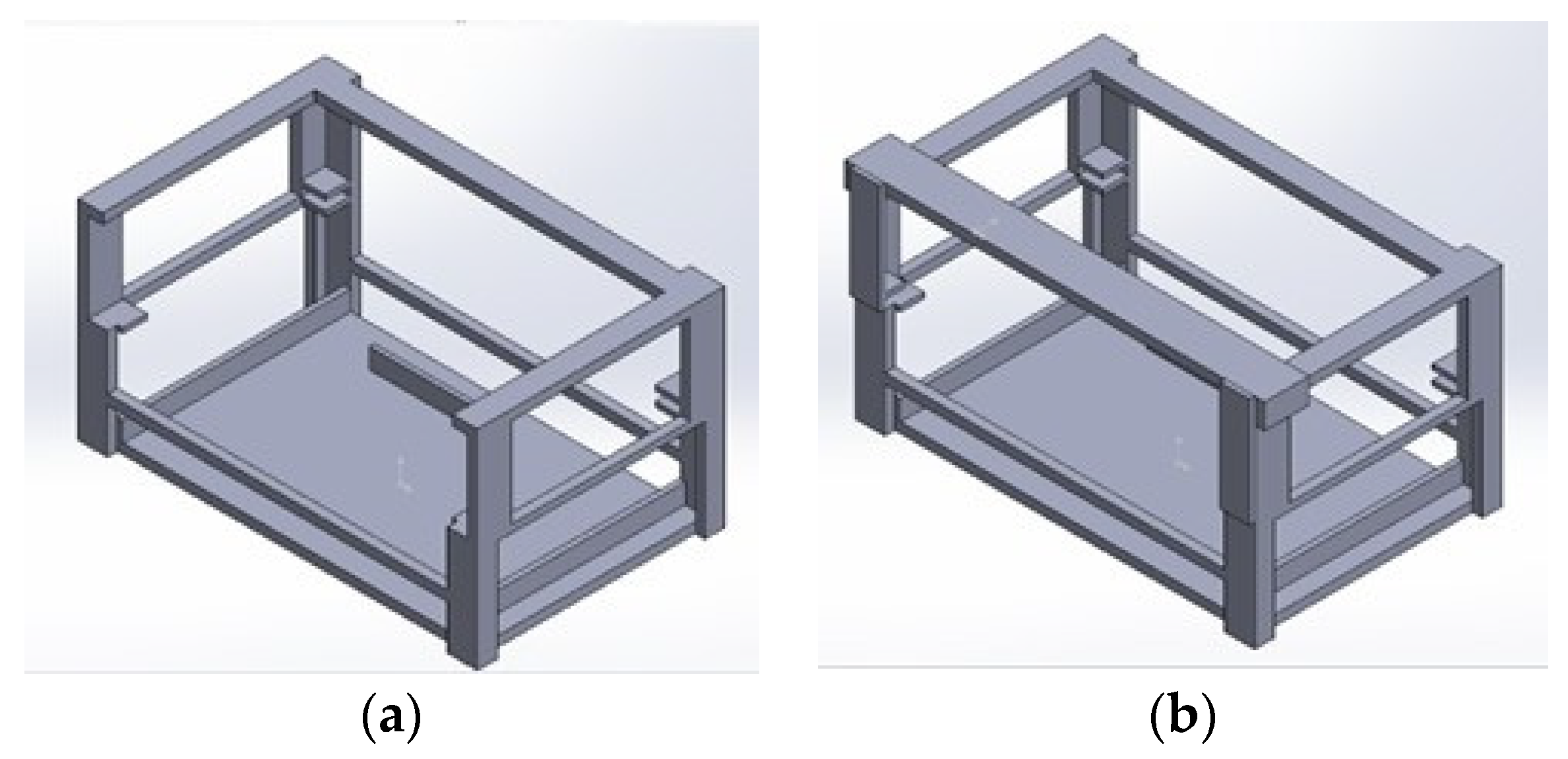 (a)

(b)