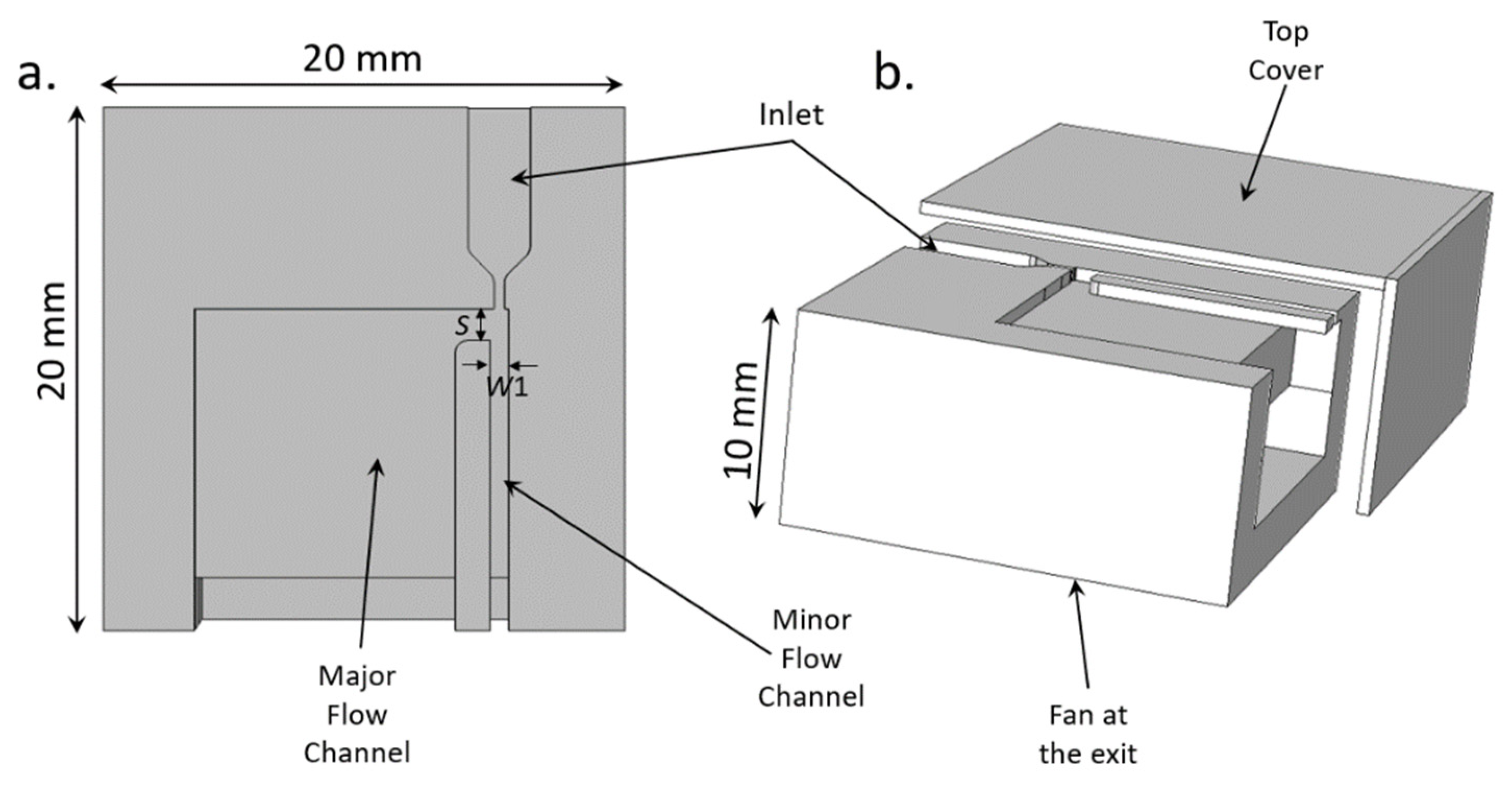 a.

20 mm

20 mm

Inlet

$S$

$W1$

Major Flow Channel

Minor Flow Channel

b.

Top Cover

10 mm

Fan at the exit