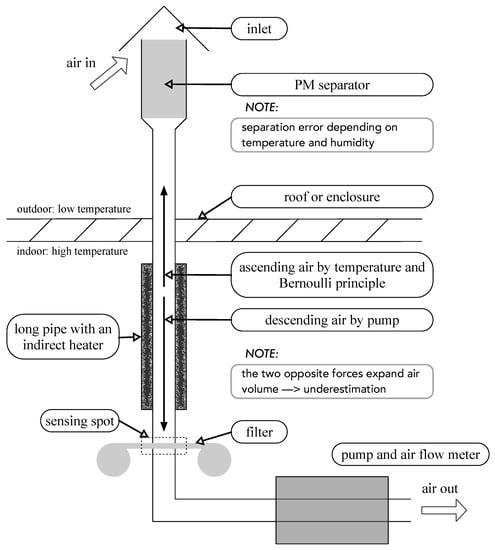 inlet

air in

PM separator

NOTE:

separation error depending on temperature and humidity

roof or enclosure

outdoor: low temperature

indoor: high temperature

ascending air by temperature and Bernoulli principle

descending air by pump

long pipe with an indirect heater

NOTE:

the two opposite forces expand air volume —> underestimation

sensing spot

filter

pump and air flow meter

air out