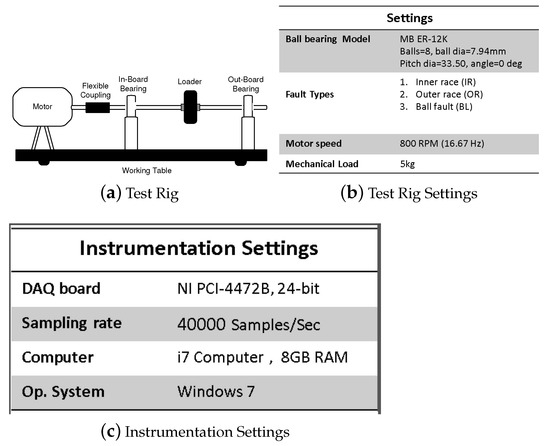 Motor

Flexible Coupling

In-Board Bearing

Loader

Out-Board Bearing

Working Table

(a) Test Rig

| Settings | |
|---|---|
| Ball bearing Model | MB ER-12K Balls=8, ball dia=7.94mm Pitch dia=33.50, angle=0 deg |
| Fault Types | 1. Inner race (IR) 2. Outer race (OR) 3. Ball fault (BL) |
| Motor speed | 800 RPM (16.67 Hz) |
| Mechanical Load | 5kg |

(b) Test Rig Settings

| Instrumentation Settings | |
|---|---|
| DAQ board | NI PCI-4472B, 24-bit |
| Sampling rate | 40000 Samples/Sec |
| Computer | i7 Computer , 8GB RAM |
| Op. System | Windows 7 |

(c) Instrumentation Settings