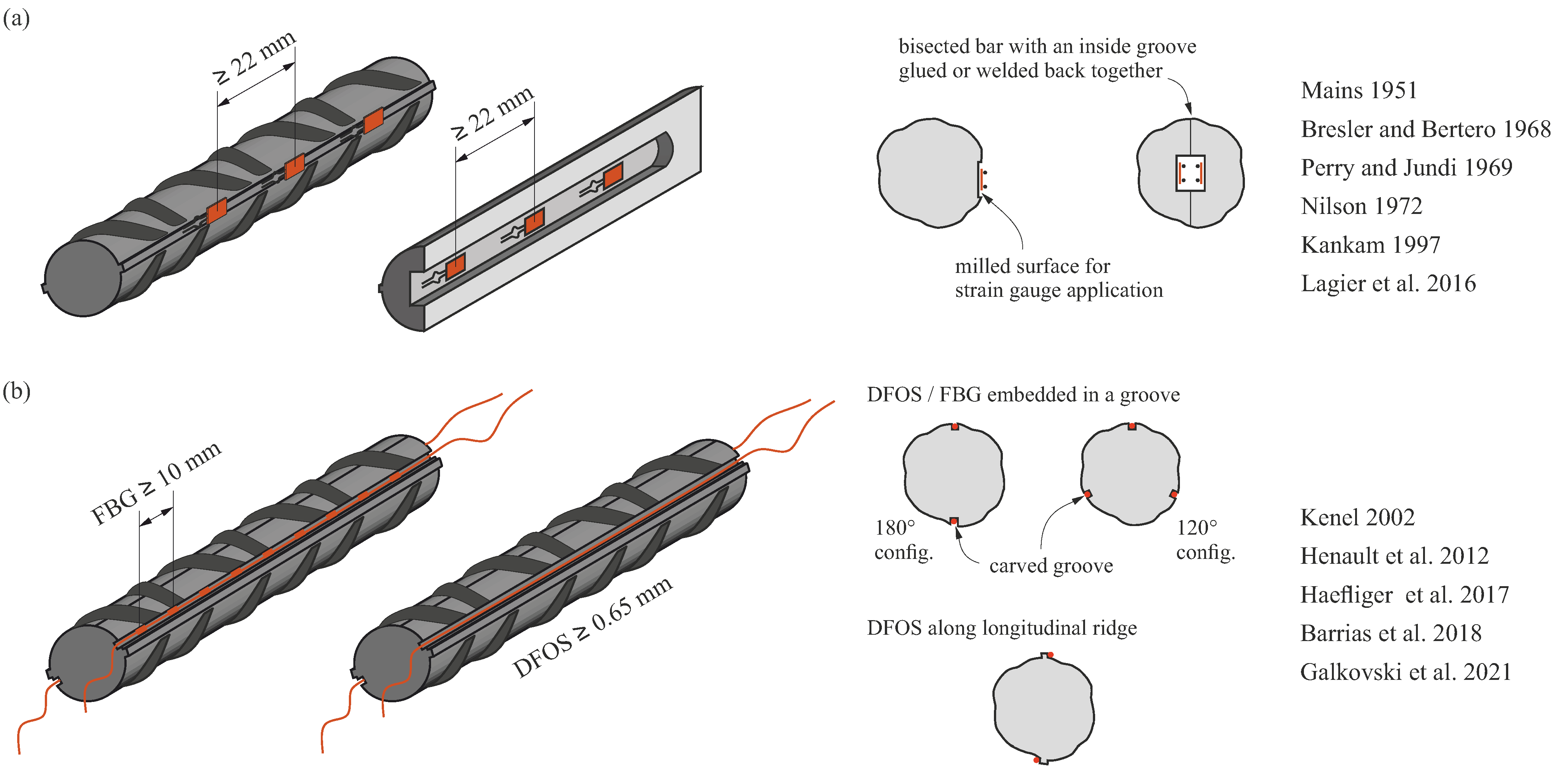 (a)

≥ 22 mm

≥ 22 mm

bisected bar with an inside groove glued or welded back together

milled surface for strain gauge application

Mains 1951
Bresler and Bertero 1968
Perry and Jundi 1969
Nilson 1972
Kankam 1997
Lagier et al. 2016

(b)

FBG ≥ 10 mm

DFOS ≥ 0.65 mm

DFOS / FBG embedded in a groove

180° config.

carved groove

120° config.

DFOS along longitudinal ridge

Kenel 2002
Henault et al. 2012
Haefliger et al. 2017
Barrias et al. 2018
Galkovski et al. 2021