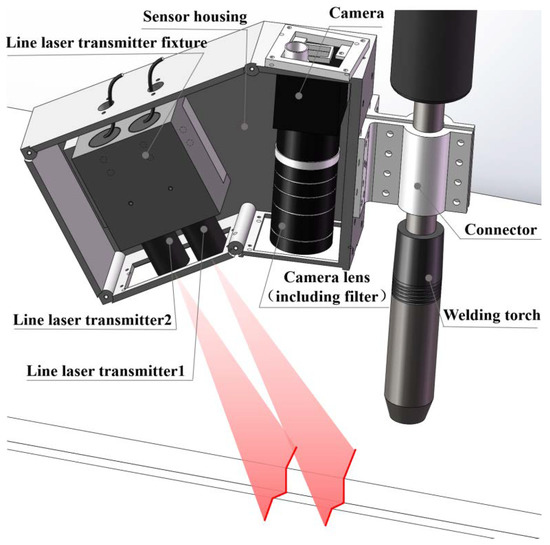 Sensor housing
Camera
Line laser transmitter fixture
Connector
Camera lens
（including filter）
Welding torch
Line laser transmitter2
Line laser transmitter1