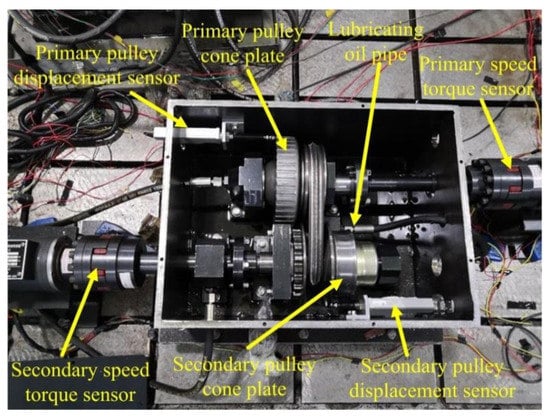 Primary pulley displacement sensor

Primary pulley cone plate

Lubricating oil pipe

Primary speed torque sensor

Secondary speed torque sensor

Secondary pulley cone plate

Secondary pulley displacement sensor