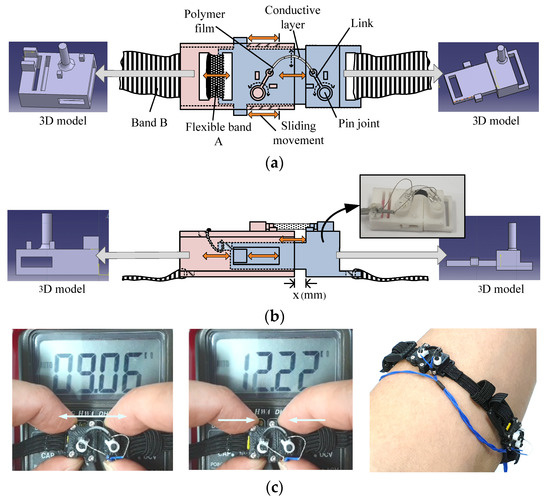 Polymer film
Conductive layer
Link
3D model
Band B
Flexible band A
Sliding movement
Pin joint
3D model
(a)
3D model
x (mm)
3D model
(b)
09.06
12.22
(c)