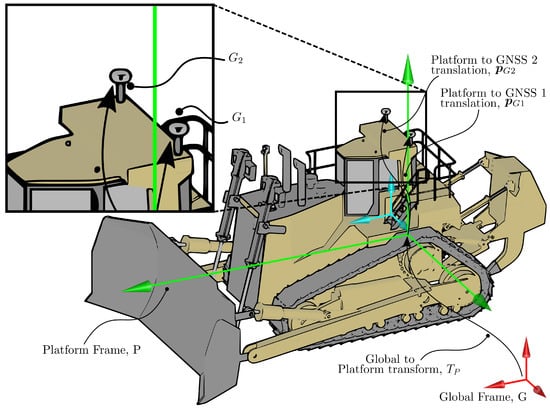 $G_2$

$G_1$

Platform to GNSS 2 translation, $\boldsymbol{p}_{G2}$

Platform to GNSS 1 translation, $\boldsymbol{p}_{G1}$

Platform Frame, P

Global to Platform transform, $T_P$

Global Frame, G