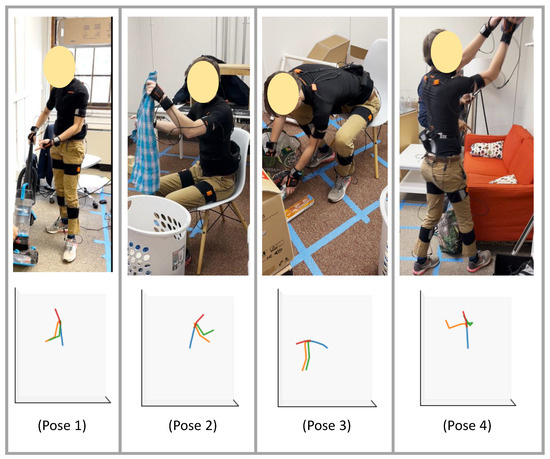 (Pose 1)

(Pose 2)

(Pose 3)

(Pose 4)