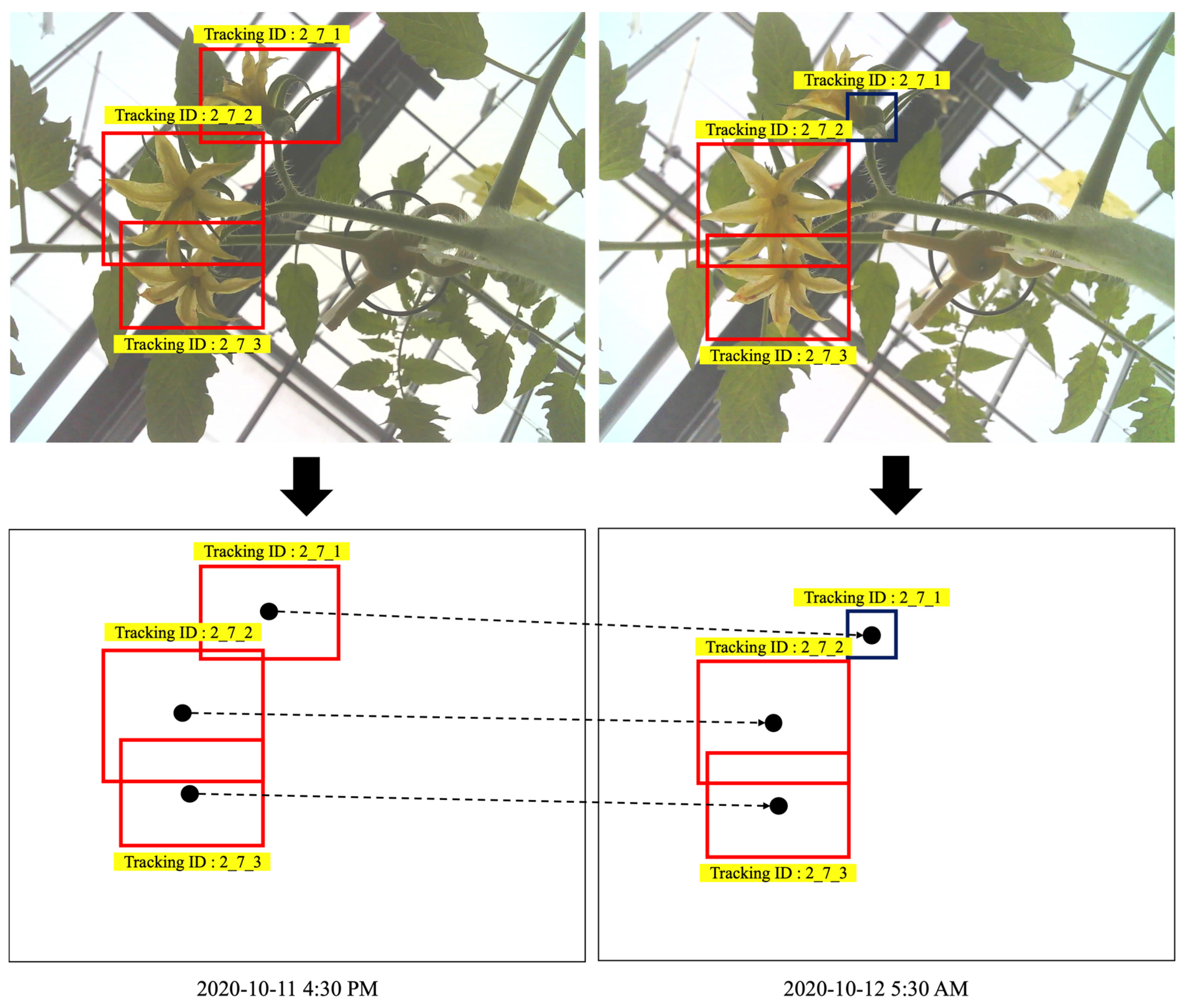 Tracking ID : 2_7_1

Tracking ID : 2_7_2

Tracking ID : 2_7_3

Tracking ID : 2_7_1

Tracking ID : 2_7_2

Tracking ID : 2_7_3

Tracking ID : 2_7_1

Tracking ID : 2_7_2

Tracking ID : 2_7_3

Tracking ID : 2_7_1

Tracking ID : 2_7_2

Tracking ID : 2_7_3

2020-10-11 4:30 PM

2020-10-12 5:30 AM