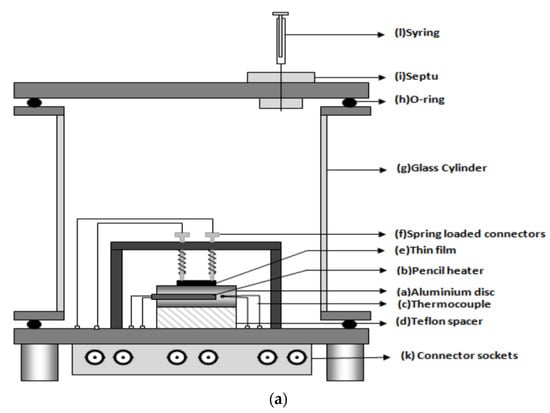 (l)Syring

(i)Septu

(h)O-ring

(g)Glass Cylinder

(f)Spring loaded connectors

(e)Thin film

(b)Pencil heater

(a)Aluminium disc

(c)Thermocouple

(d)Teflon spacer

(k) Connector sockets

(a)