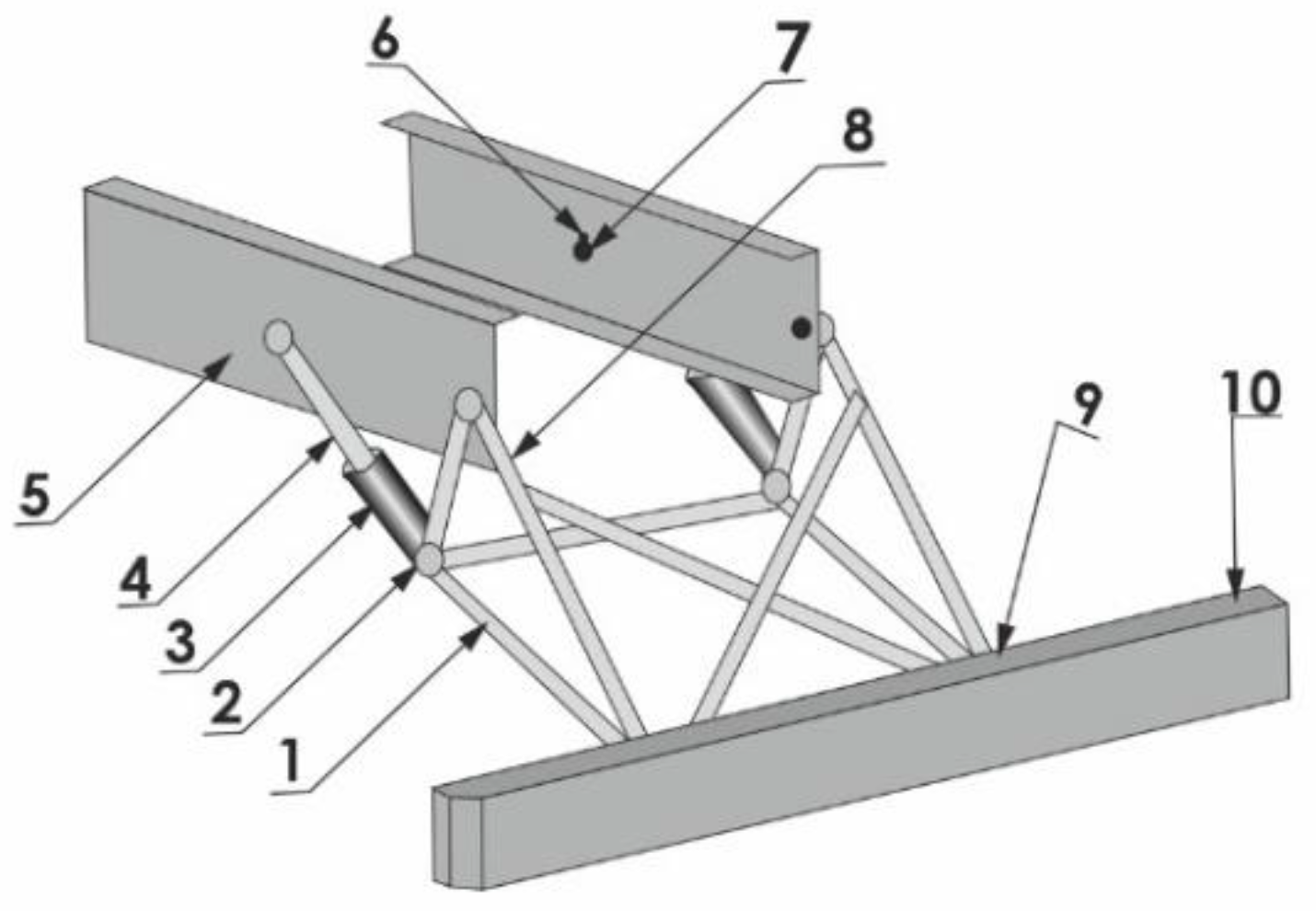 6
7
8
5
4
3
2
1
9
10