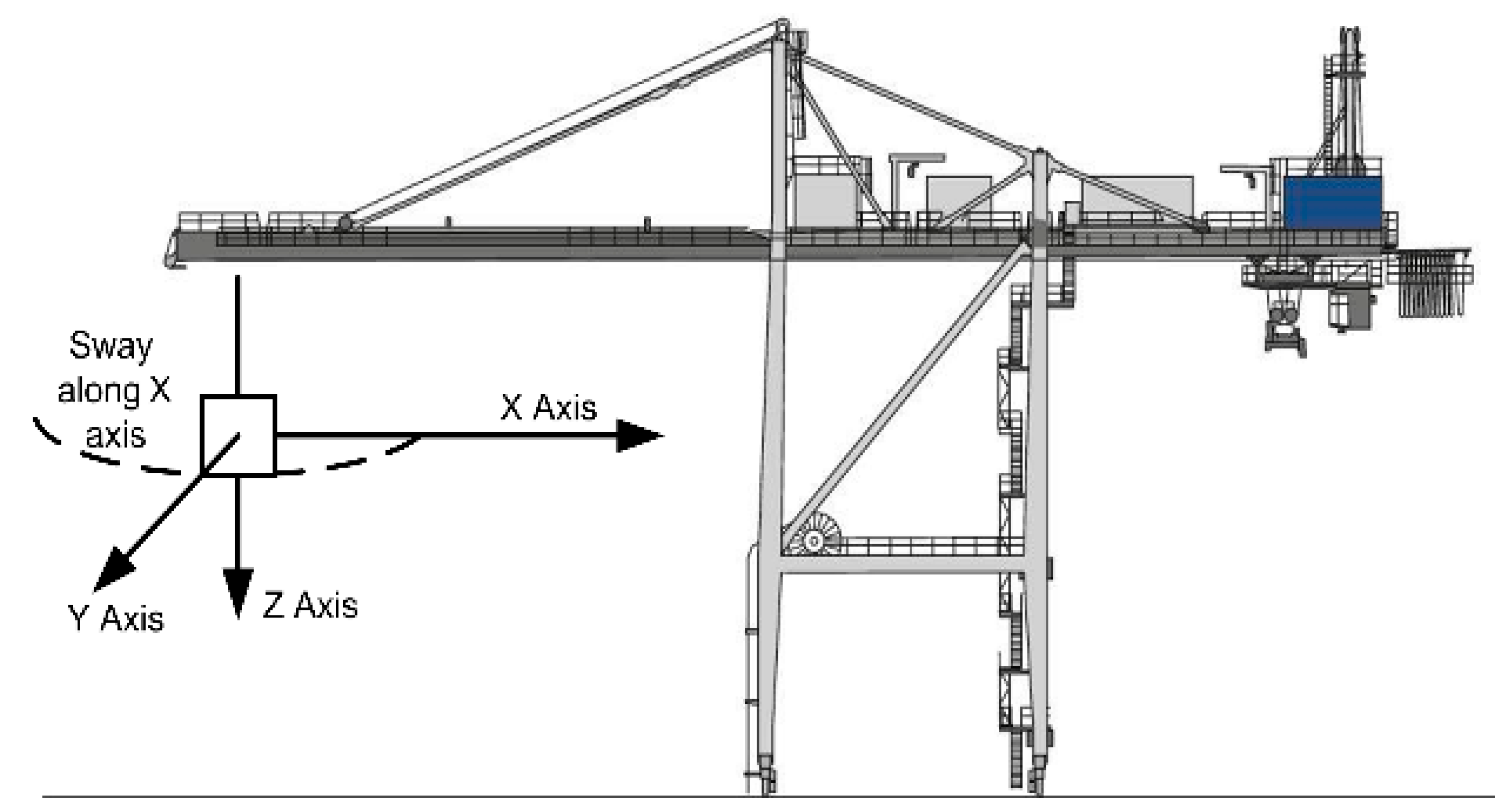 Sway along X axis

X Axis

Y Axis

Z Axis