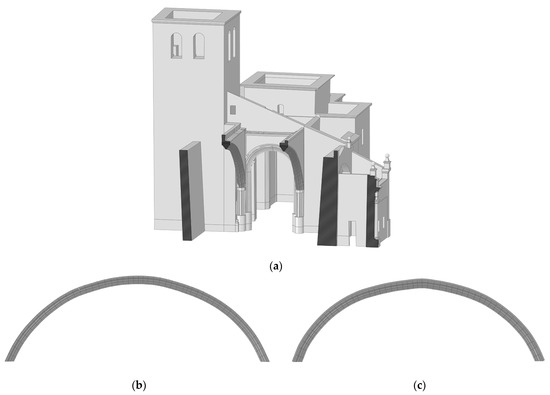 (a)

(b)

(c)