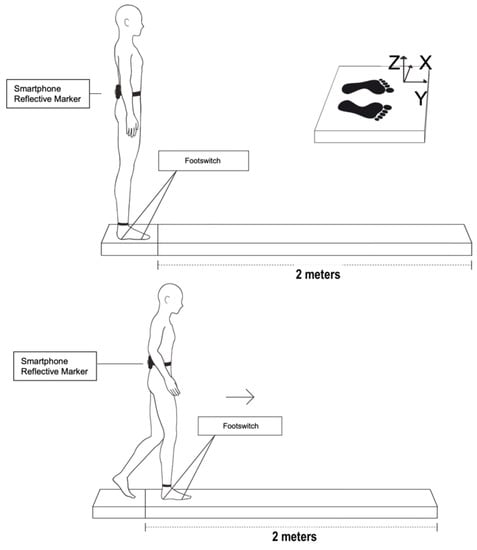 Smartphone
Reflective Marker

Z X
Y

Footswitch

2 meters

Smartphone
Reflective Marker

Footswitch

2 meters