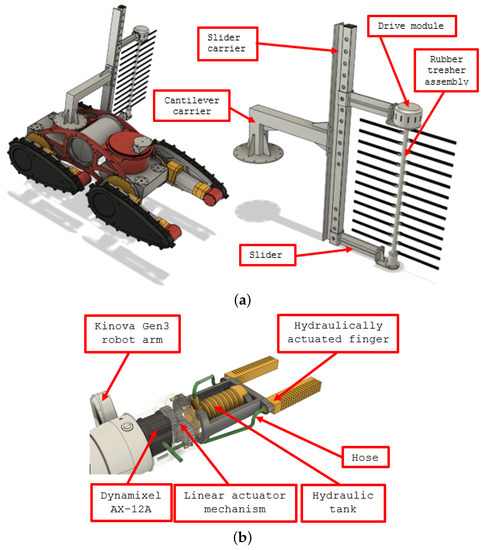 Slider carrier

Drive module

Rubber tresher assembly

Cantilever carrier

Slider

(a)

Kinova Gen3 robot arm

Hydraulically actuated finger

Hose

Dynamixel AX-12A

Linear actuator mechanism

Hydraulic tank

(b)