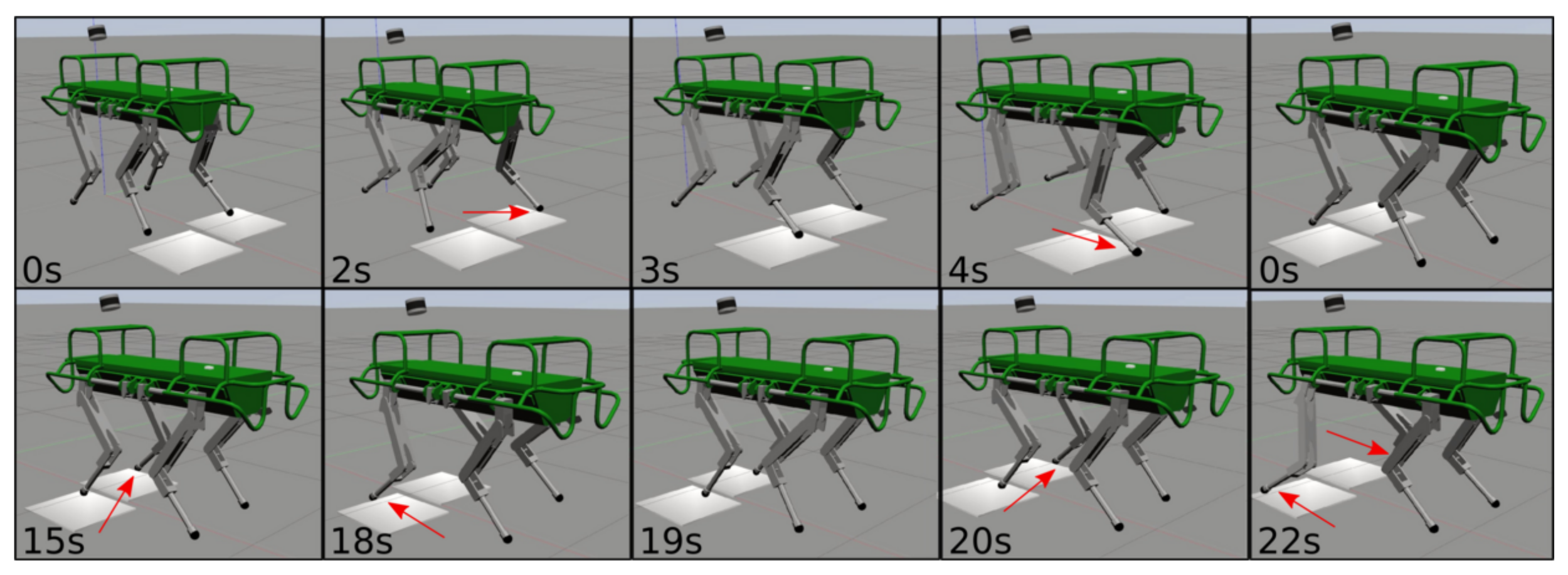 0s
2s
3s
4s
0s
15s
18s
19s
20s
22s