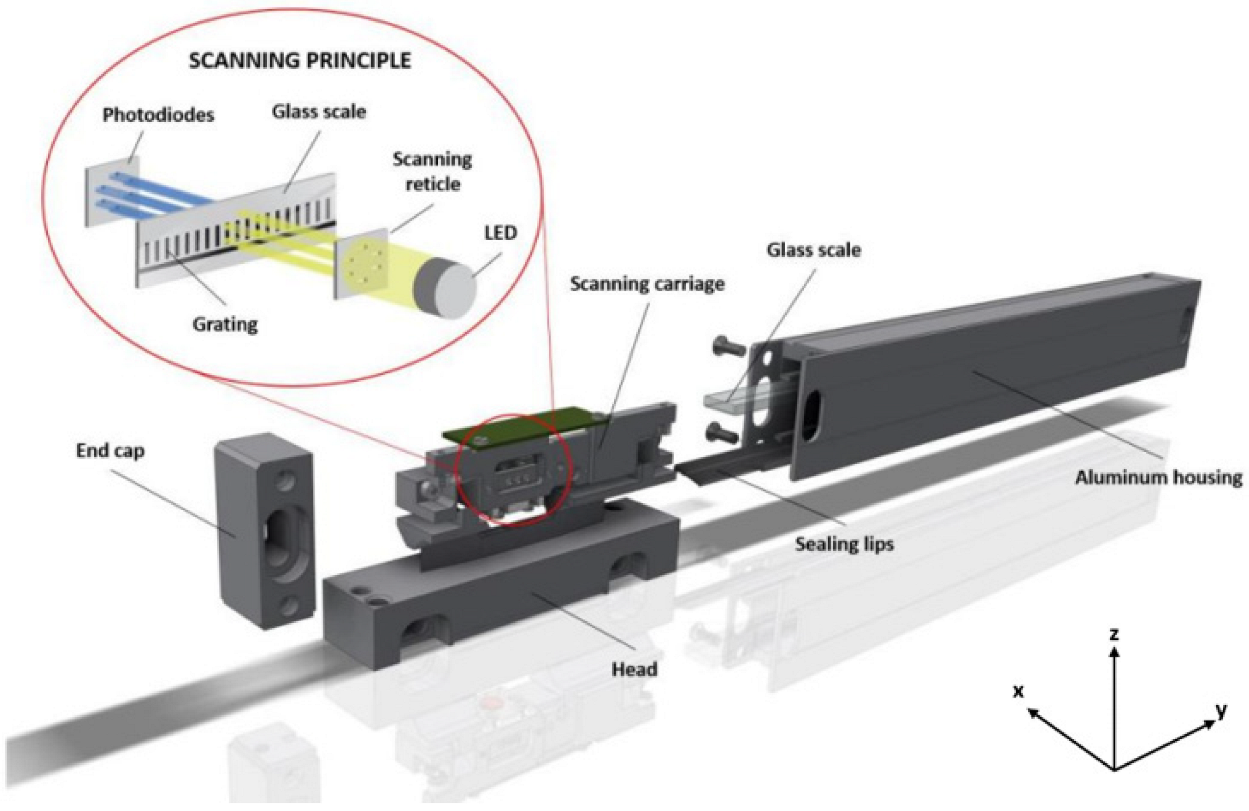 SCANNING PRINCIPLE

Photodiodes

Glass scale

Scanning reticle

LED

Grating

Scanning carriage

Glass scale

End cap

Aluminum housing

Sealing lips

Head

z

x

y