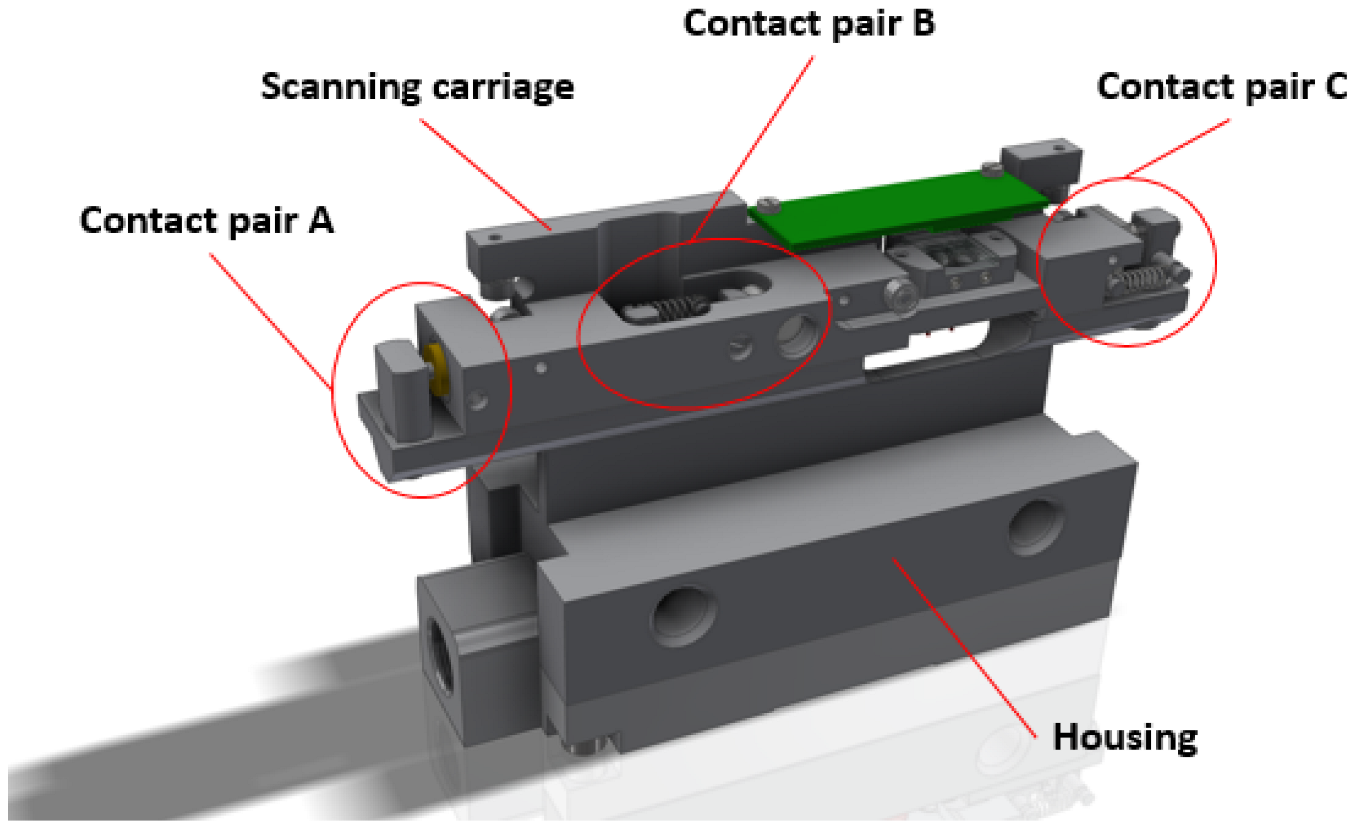 Contact pair B
Scanning carriage
Contact pair C
Contact pair A
Housing