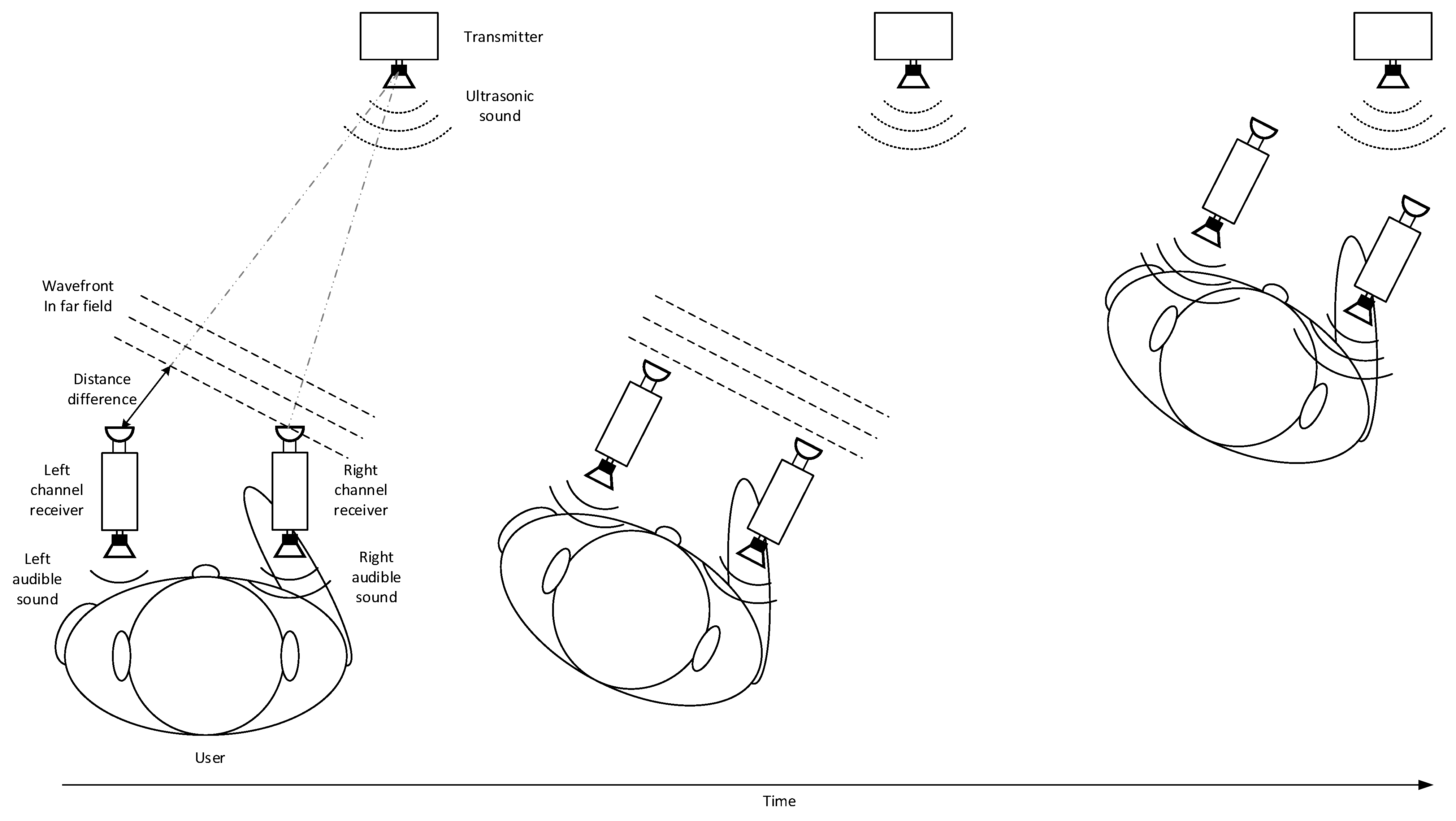 Transmitter

Ultrasonic sound

Wavefront In far field

Distance difference

Left channel receiver

Right channel receiver

Left audible sound

Right audible sound

User

Time