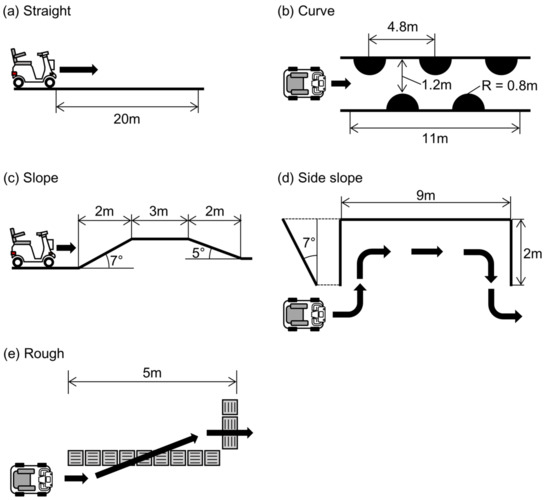 (a) Straight

20m

(b) Curve

4.8m

1.2m

R = 0.8m

11m

(c) Slope

2m

3m

2m

7°

5°

(d) Side slope

9m

7°

2m

(e) Rough

5m