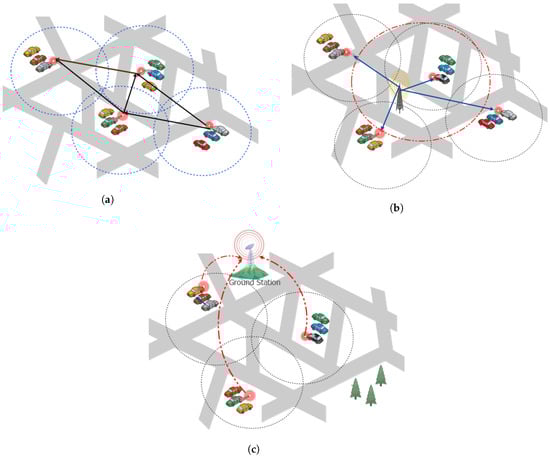 (a)

(b)

Ground Station

(c)