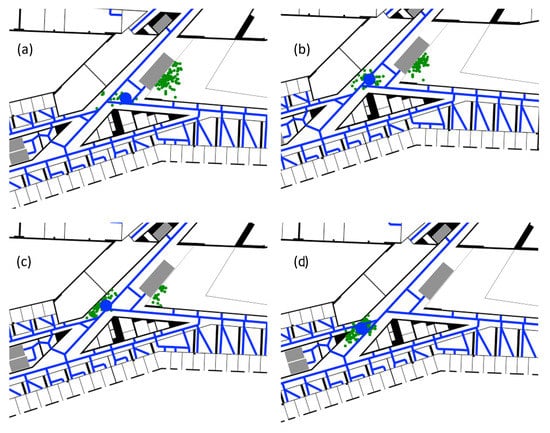 (a)

(b)

(c)

(d)