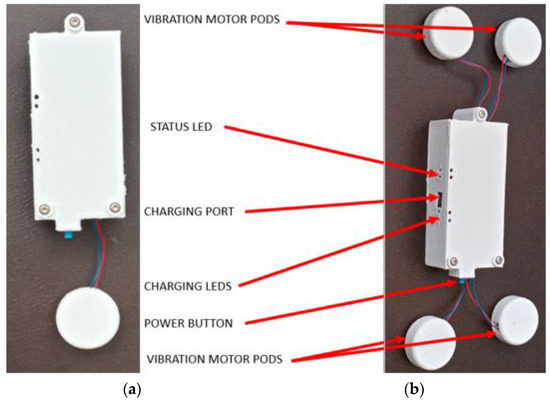 VIBRATION MOTOR PODS

STATUS LED

CHARGING PORT

CHARGING LEDS

POWER BUTTON

VIBRATION MOTOR PODS

(a)

(b)