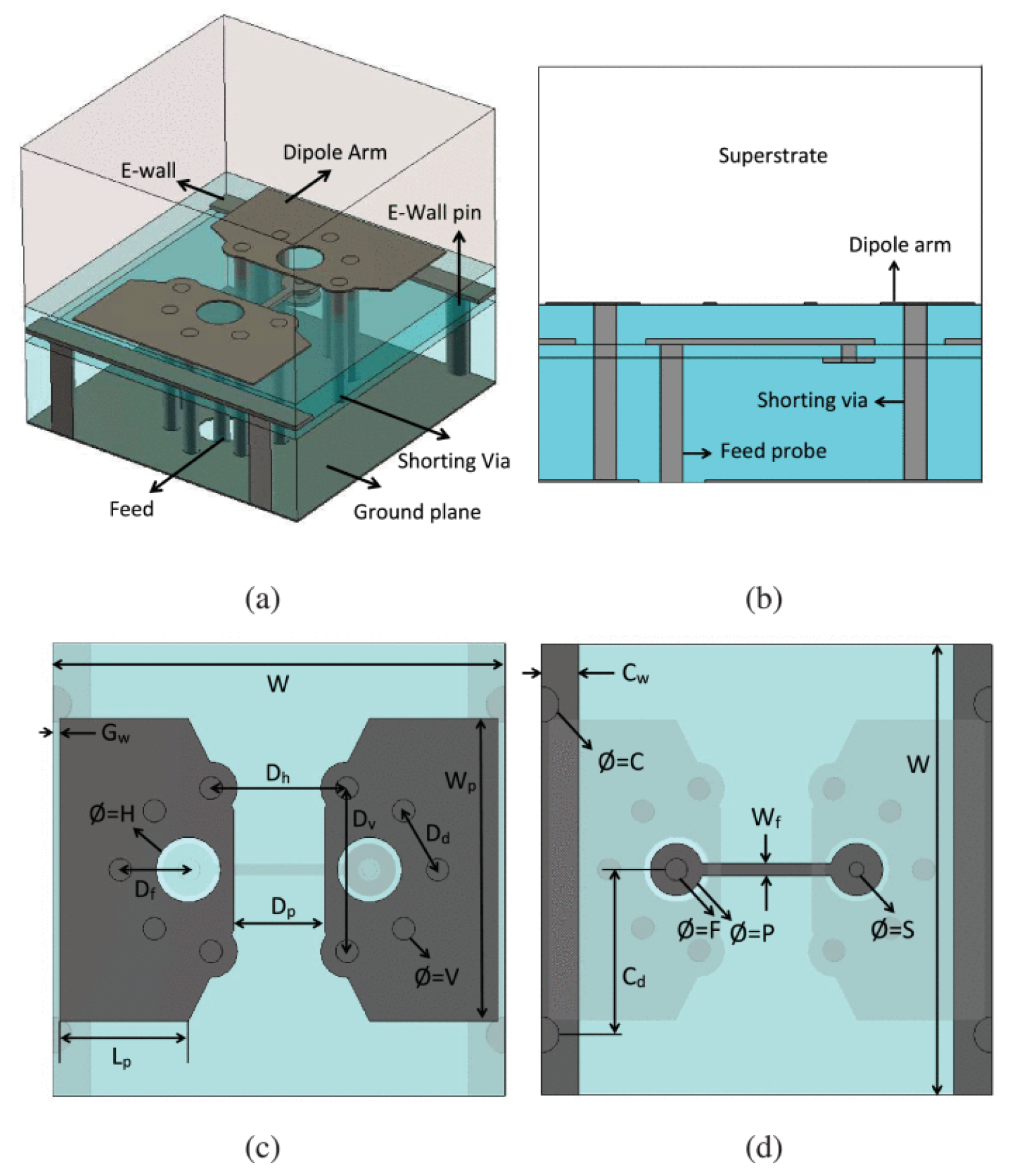 E-wall
Dipole Arm
E-Wall pin
Shorting Via
Feed
Ground plane

(a)

Superstrate
Dipole arm
Shorting via
Feed probe

(b)

W
$G_w$
$D_h$
$W_p$
Ø=H
$D_v$
$D_d$
$D_f$
$D_p$
Ø=V
$L_p$

(c)

$C_w$
Ø=C
W
$W_f$
Ø=F
Ø=P
Ø=S
$C_d$

(d)