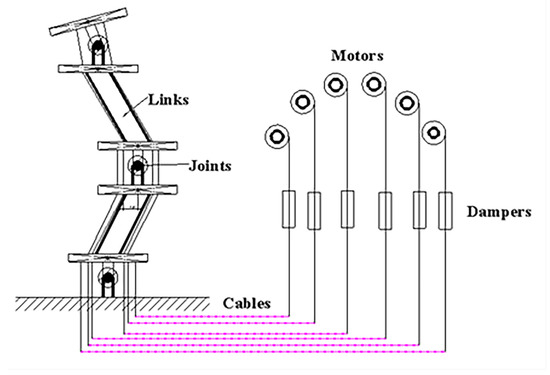 Motors

Links

Joints

Dampers

Cables