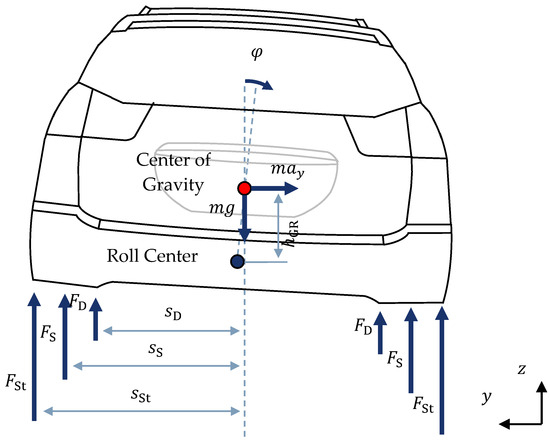 $\varphi$

Center of Gravity

$ma_y$

$mg$

$h_{GR}$

Roll Center

$F_D$

$s_D$

$F_S$

$s_S$

$F_{St}$

$s_{St}$

$F_D$

$F_S$

$F_{St}$

$z$

$y$