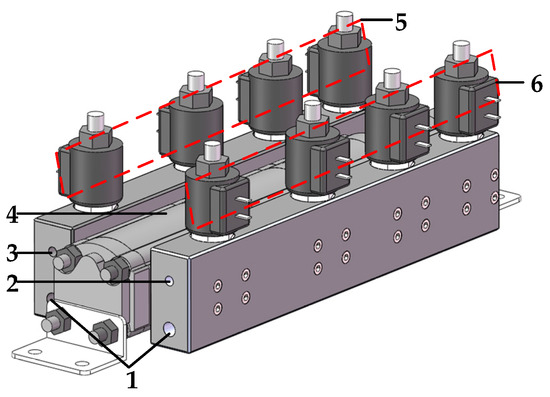 5
6
4
3
2
1