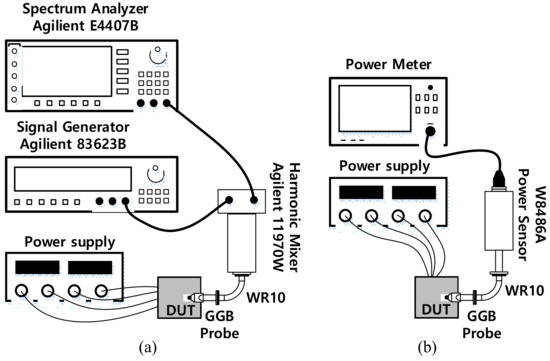 Spectrum Analyzer
Agilent E4407B

Signal Generator
Agilent 83623B

Harmonic Mixer
Agilent 11970W

Power supply

DUT

GGB
Probe

WR10

(a)

Power Meter

Power supply

W8486A
Power Sensor

DUT

GGB
Probe

WR10

(b)