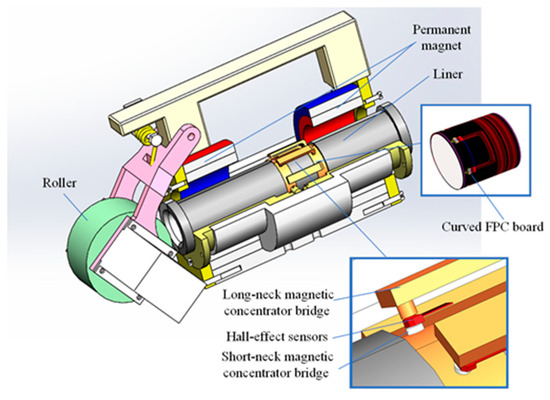 Permanent magnet

Liner

Roller

Curved FPC board

Long-neck magnetic concentrator bridge

Hall-effect sensors

Short-neck magnetic concentrator bridge