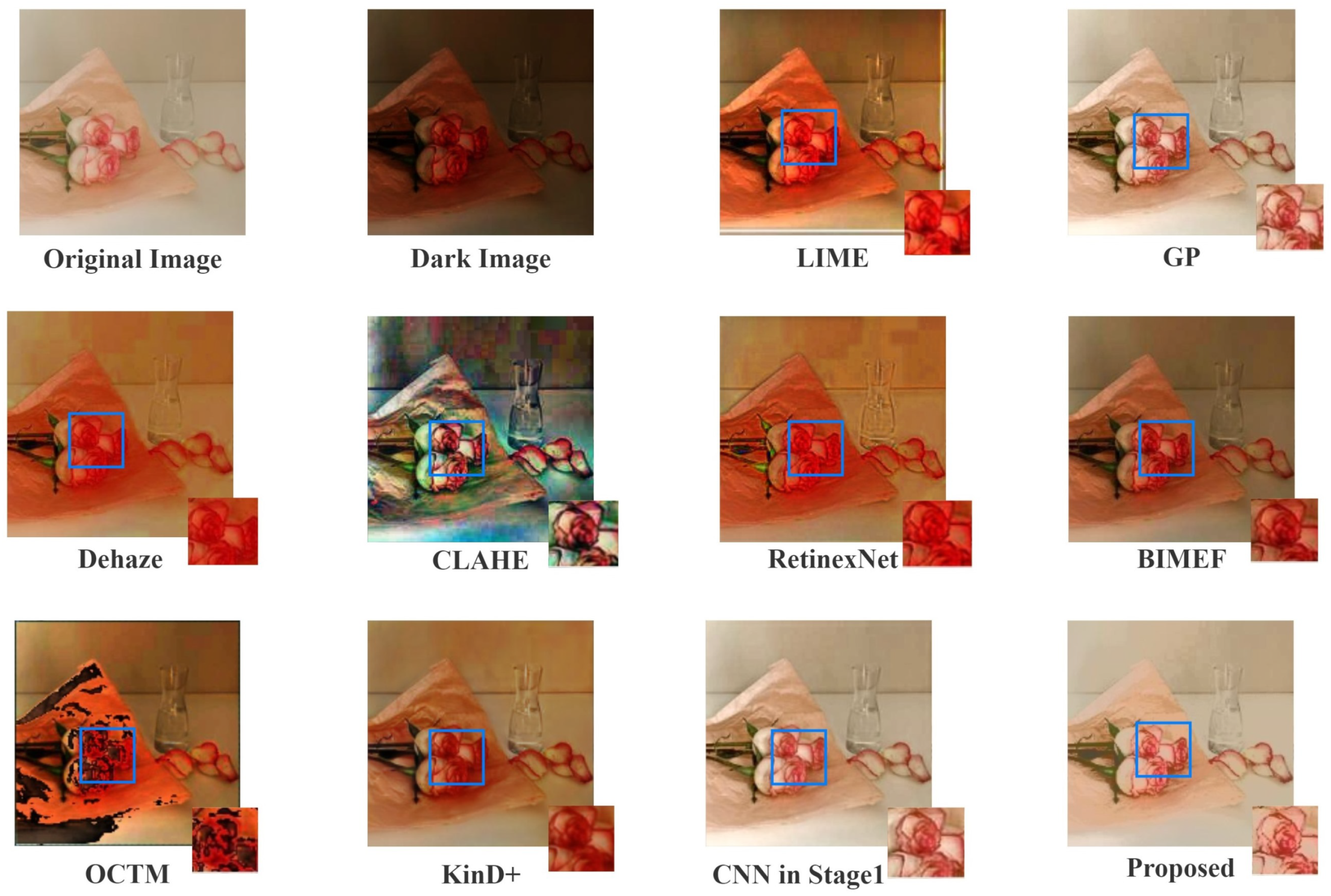 Original Image
Dark Image
LIME
GP
Dehaze
CLAHE
RetinexNet
BIMEF
OCTM
KinD+
CNN in Stage1
Proposed