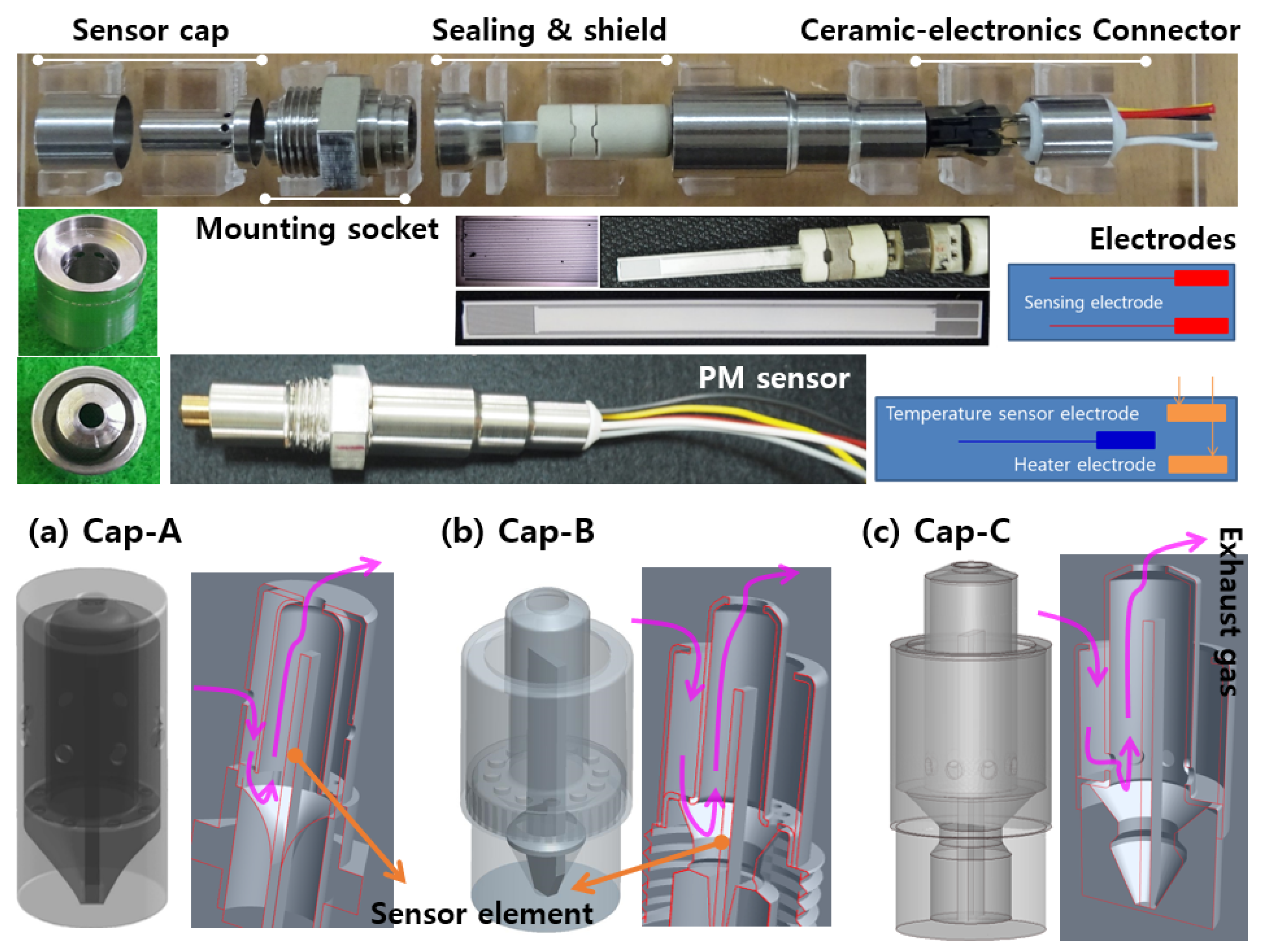 Sensor cap

Sealing & shield

Ceramic-electronics Connector

Mounting socket

Electrodes

Sensing electrode

PM sensor

Temperature sensor electrode

Heater electrode

(a) Cap-A

(b) Cap-B

(c) Cap-C

Exhaust gas

Sensor element