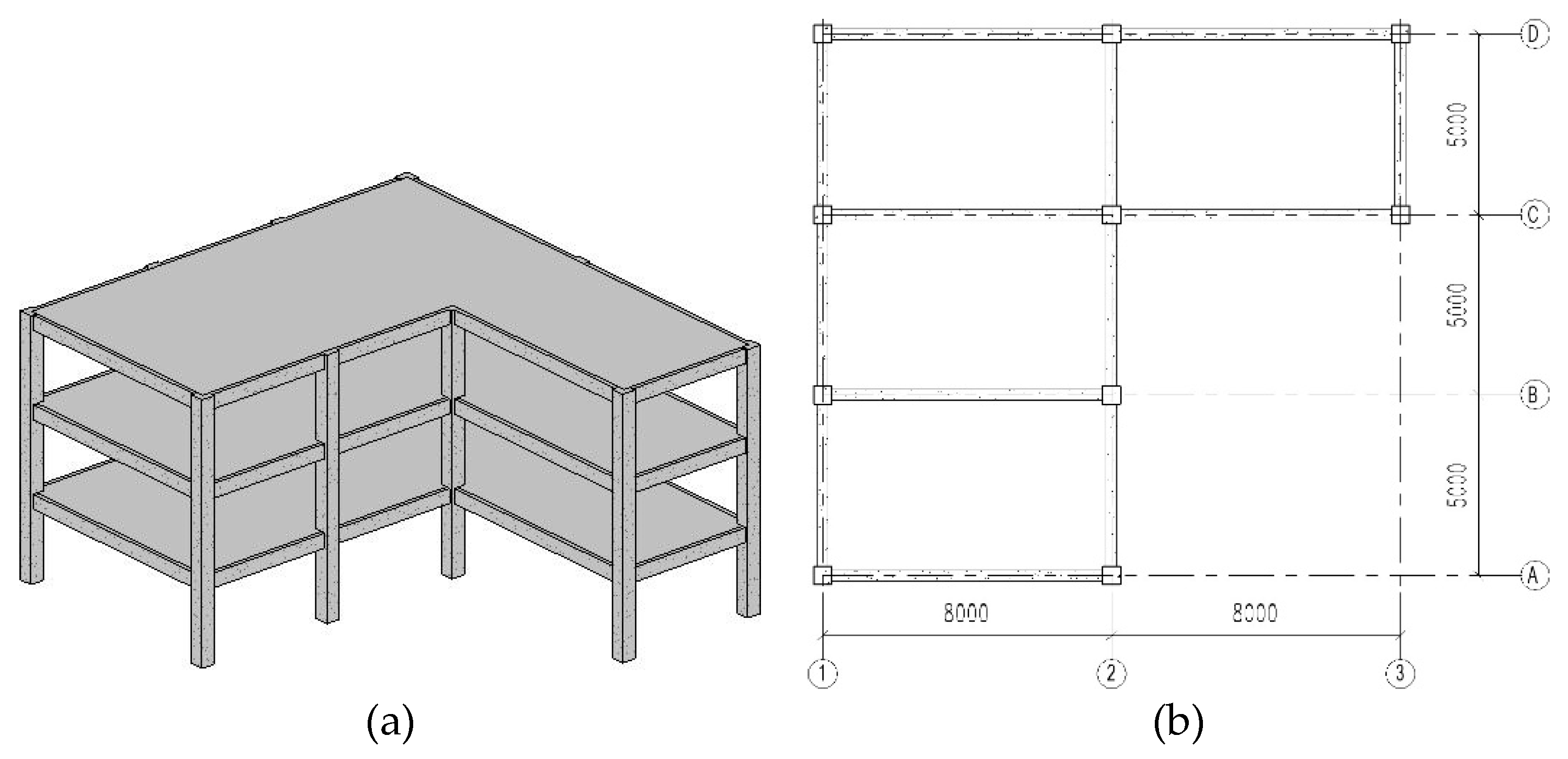 D

5000

C

5000

B

5000

A

8000

8000

1

2

3

(a)

(b)