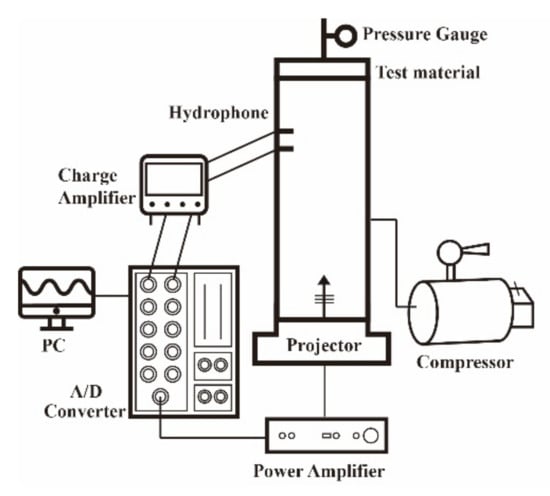 Pressure Gauge
Test material
Hydrophone
Charge Amplifier
PC
A/D Converter
Projector
Compressor
Power Amplifier