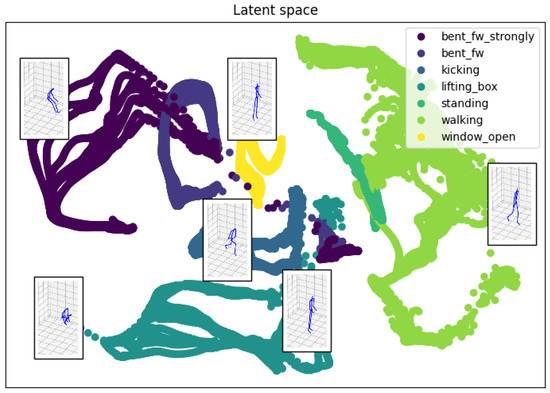 Latent space

bent_fw_strongly
bent_fw
kicking
lifting_box
standing
walking
window_open