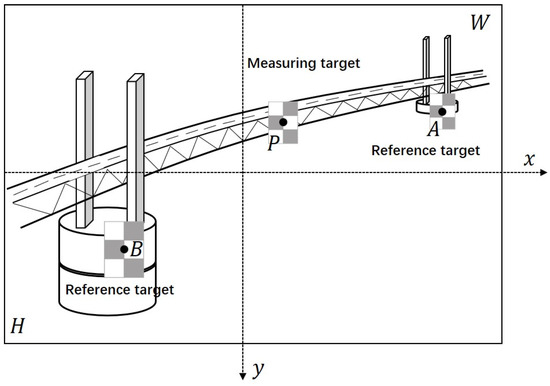 $W$

Measuring target

$P$

$A$

Reference target

$x$

$B$

Reference target

$H$

$y$