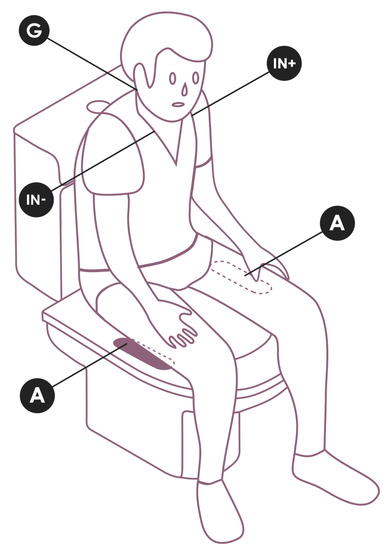 G

IN+

IN-

A

A