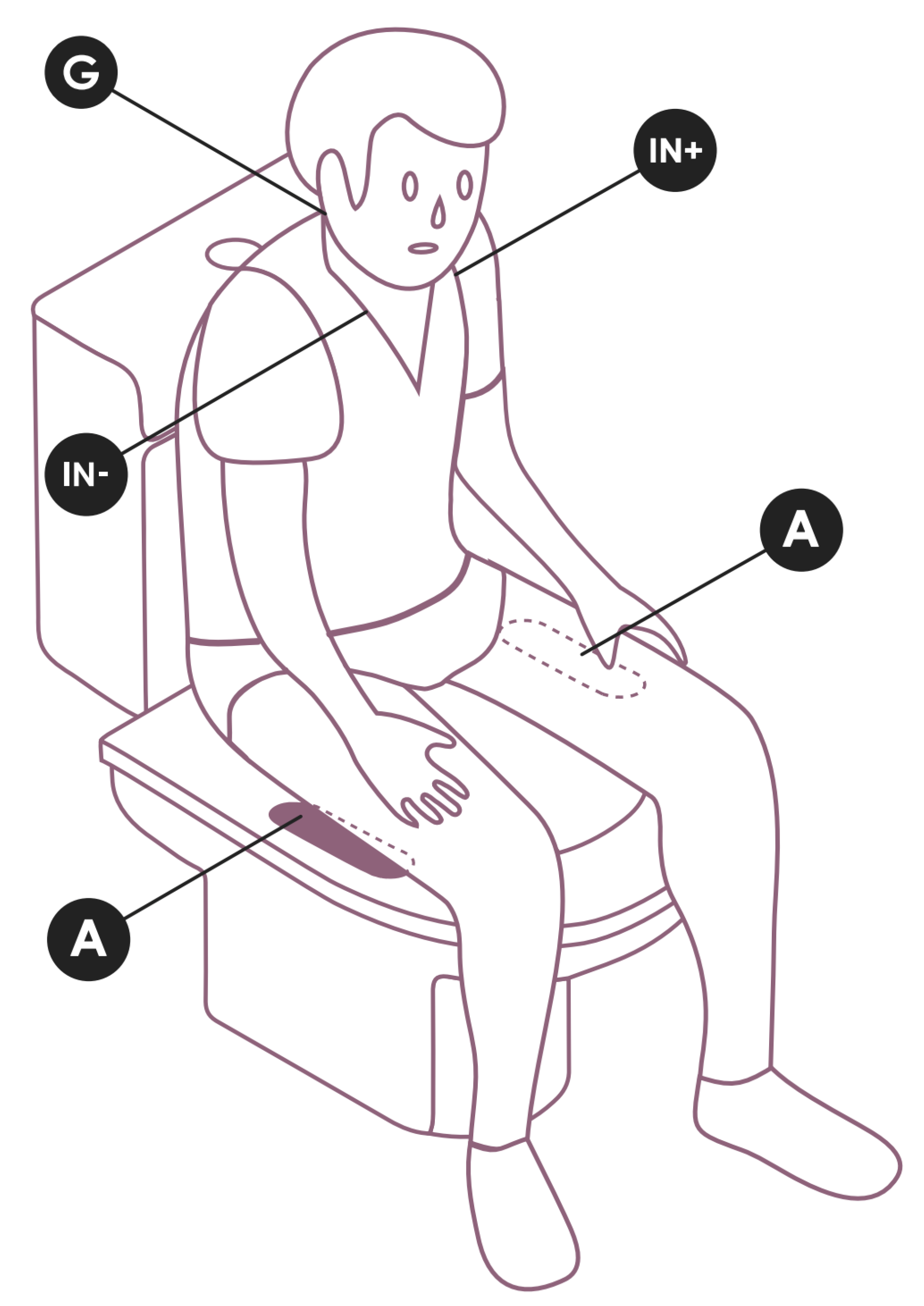 G

IN+

IN-

A

A